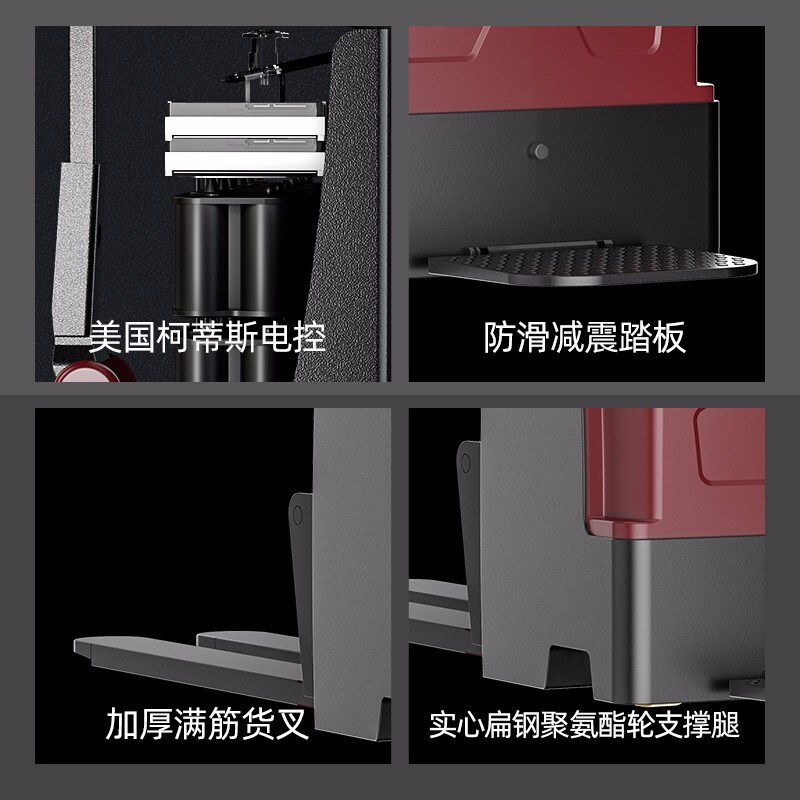 美国柯蒂斯电控

防滑减震踏板

加厚满筋货叉

实心扁钢聚氨酯轮支撑腿